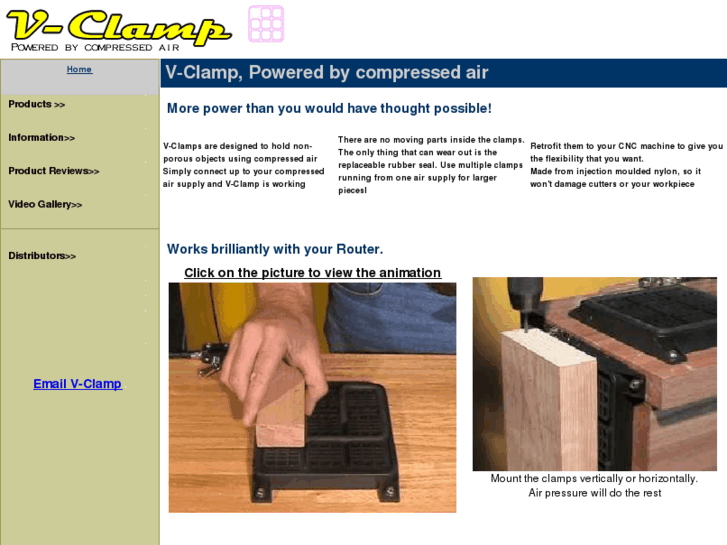 V-Clamp
POWERED BY COMPRESSED AIR

Home

Products >>

Information>>

Product Reviews>>

Video Gallery>>

Distributors>>

Email V-Clamp

V-Clamp, Powered by compressed air

More power than you would have thought possible!

V-Clamps are designed to hold non-porous objects using compressed air Simply connect up to your compressed air supply and V-Clamp is working

There are no moving parts inside the clamps. The only thing that can wear out is the replaceable rubber seal. Use multiple clamps running from one air supply for larger pieces!

Retrofit them to your CNC machine to give you the flexibility that you want.
Made from injection moulded nylon, so it won't damage cutters or your workpiece

Works brilliantly with your Router.

Click on the picture to view the animation

Mount the clamps vertically or horizontally. Air pressure will do the rest