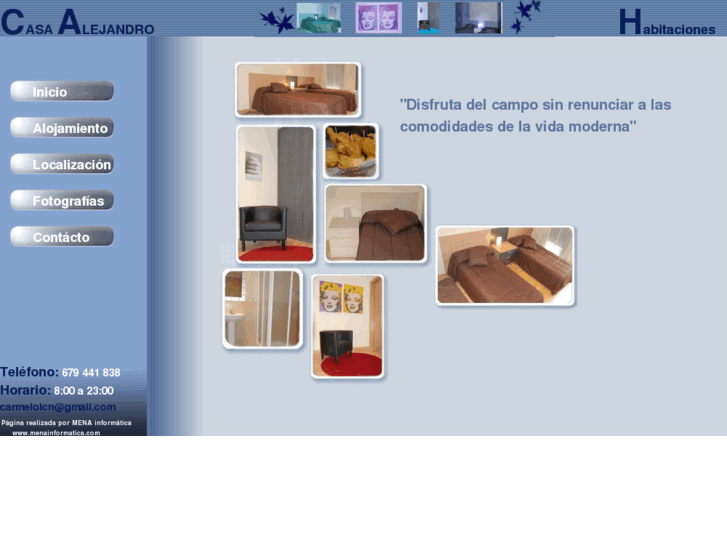 CASA ALEJANDRO

Habitaciones

Inicio

Alojamiento

Localización

Fotografías

Contácto

"Disfruta del campo sin renunciar a las comodidades de la vida moderna"

Teléfono: 679 441 838

Horario: 8:00 a 23:00

carmeloicn@gmail.com

Página realizada por MENA informática
www.menainformatica.com