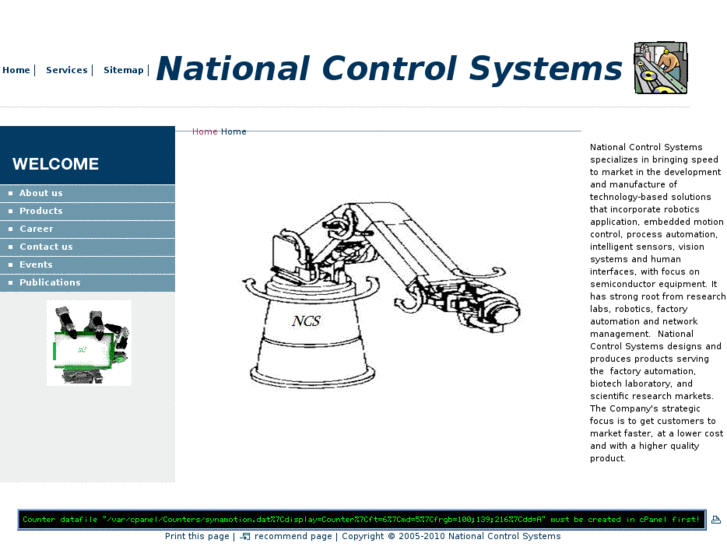 Home | Services | Sitemap | National Control Systems

Home Home

WELCOME

About us
Products
Career
Contact us
Events
Publications

NCS

National Control Systems specializes in bringing speed to market in the development and manufacture of technology-based solutions that incorporate robotics application, embedded motion control, process automation, intelligent sensors, vision systems and human interfaces, with focus on semiconductor equipment. It has strong root from research labs, robotics, factory automation and network management. National Control Systems designs and produces products serving the factory automation, biotech laboratory, and scientific research markets. The Company's strategic focus is to get customers to market faster, at a lower cost and with a higher quality product.

Counter datafile "/var/cpanel/Counters/synamotion.dat%7Cdisplay=Counter%7Cft=6%7Cmd=5%7Cfrgb=100;139;216%7Cdd=A" must be created in cPanel first!

Print this page | recommend page | Copyright © 2005-2010 National Control Systems