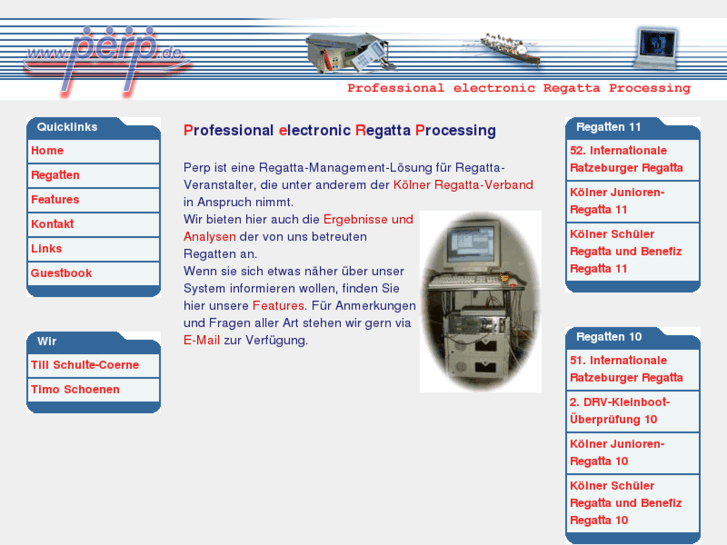 www.perp.de

Professional electronic Regatta Processing

Quicklinks
Home
Regatten
Features
Kontakt
Links
Guestbook

Wir
Till Schulte-Coerne
Timo Schoenen

Professional electronic Regatta Processing

Perp ist eine Regatta-Management-Lösung für Regatta-Veranstalter, die unter anderem der Kölner Regatta-Verband in Anspruch nimmt.
Wir bieten hier auch die Ergebnisse und Analysen der von uns betreuten Regatten an.
Wenn sie sich etwas näher über unser System informieren wollen, finden Sie hier unsere Features. Für Anmerkungen und Fragen aller Art stehen wir gern via E-Mail zur Verfügung.

Regatten 11
52. Internationale Ratzeburger Regatta
Kölner Junioren-Regatta 11
Kölner Schüler Regatta und Benefiz Regatta 11

Regatten 10
51. Internationale Ratzeburger Regatta
2. DRV-Kleinboot-Überprüfung 10
Kölner Junioren-Regatta 10
Kölner Schüler Regatta und Benefiz Regatta 10