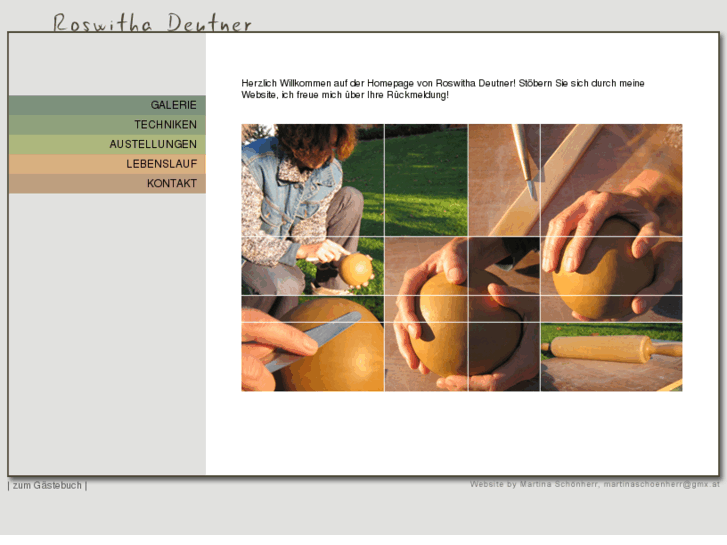 Roswitha Deutner

GALERIE
TECHNIKEN
AUSTELLUNGEN
LEBENSLAUF
KONTAKT

Herzlich Willkommen auf der Homepage von Roswitha Deutner! Stöbern Sie sich durch meine Website, ich freue mich über Ihre Rückmeldung!

| zum Gästebuch |

Website by Martina Schönherr, martinaschoenherr@gmx.at