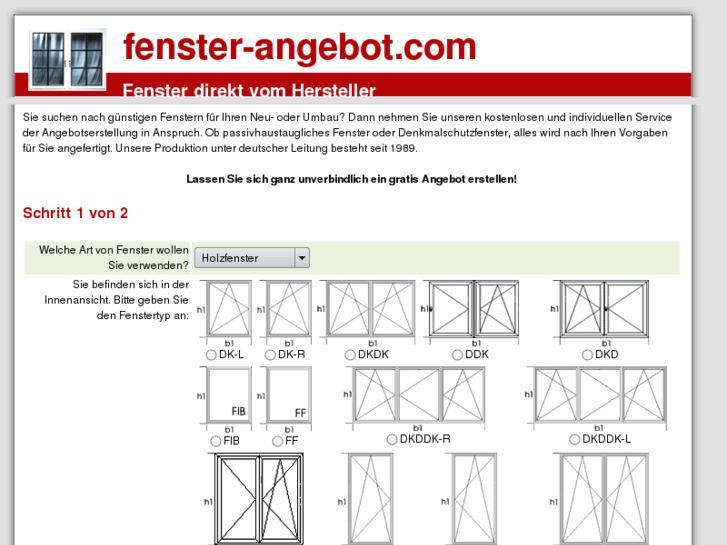 fenster-angebot.com

Fenster direkt vom Hersteller

Sie suchen nach günstigen Fenstern für Ihren Neu- oder Umbau? Dann nehmen Sie unseren kostenlosen und individuellen Service der Angebotserstellung in Anspruch. Ob passivhaustaugliches Fenster oder Denkmalschutzfenster, alles wird nach Ihren Vorgaben für Sie angefertigt. Unsere Produktion unter deutscher Leitung besteht seit 1989.

Lassen Sie sich ganz unverbindlich ein gratis Angebot erstellen!

Schritt 1 von 2

Welche Art von Fenster wollen Sie verwenden? Holzfenster

Sie befinden sich in der Innenansicht. Bitte geben Sie den Fenstertyp an:

h1 b1 DK-L
h1 b1 DK-R
h1 b1 DKDK
h1 b1 DDK
h1 b1 DKD
h1 FIB b1 FIB
h1 FF b1 FF
h1 b1 DKDDK-R
h1 b1 DKDDK-L
h1
h1
h1
h1