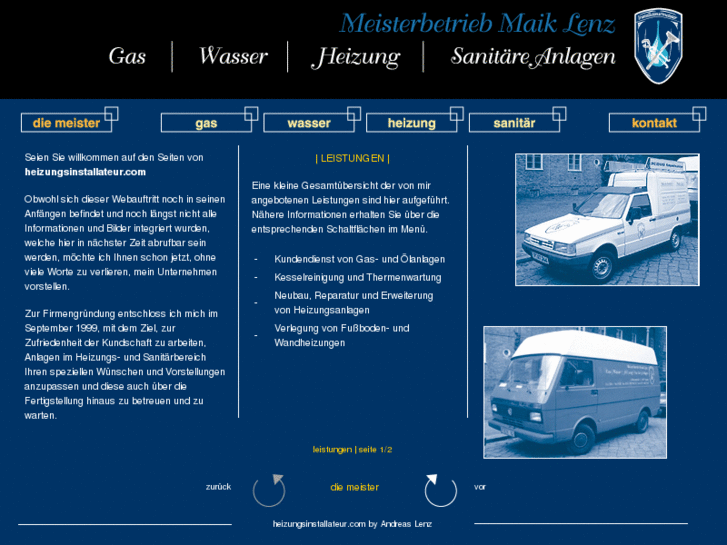 Meisterbetrieb Maik Lenz

Gas | Wasser | Heizung | Sanitäre Anlagen

die meister
gas
wasser
heizung
sanitär
kontakt

Seien Sie willkommen auf den Seiten von **heizungsinstallateur.com**

Obwohl sich dieser Webauftritt noch in seinen Anfängen befindet und noch längst nicht alle Informationen und Bilder integriert wurden, welche hier in nächster Zeit abrufbar sein werden, möchte ich Ihnen schon jetzt, ohne viele Worte zu verlieren, mein Unternehmen vorstellen.

Zur Firmengründung entschloss ich mich im September 1999, mit dem Ziel, zur Zufriedenheit der Kundschaft zu arbeiten, Anlagen im Heizungs- und Sanitärbereich Ihren speziellen Wünschen und Vorstellungen anzupassen und diese auch über die Fertigstellung hinaus zu betreuen und zu warten.

| LEISTUNGEN |

Eine kleine Gesamtübersicht der von mir angebotenen Leistungen sind hier aufgeführt. Nähere Informationen erhalten Sie über die entsprechenden Schaltflächen im Menü.

- Kundendienst von Gas- und Ölanlagen
- Kesselreinigung und Thermenwartung
- Neubau, Reparatur und Erweiterung von Heizungsanlagen
- Verlegung von Fußboden- und Wandheizungen

leistungen | seite 1/2

zurück
die meister
vor

heizungsinstallateur.com by Andreas Lenz