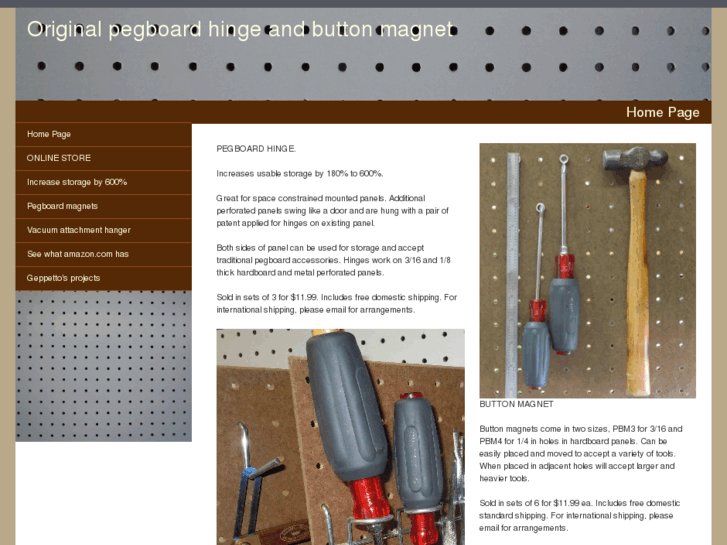 Original pegboard hinge and button magnet

Home Page

Home Page
ONLINE STORE
Increase storage by 600%
Pegboard magnets
Vacuum attachment hanger
See what amazon.com has
Geppetto's projects

PEGBOARD HINGE.

Increases usable storage by 180% to 600%.

Great for space constrained mounted panels. Additional perforated panels swing like a door and are hung with a pair of patent applied for hinges on existing panel.

Both sides of panel can be used for storage and accept traditional pegboard accessories. Hinges work on 3/16 and 1/8 thick hardboard and metal perforated panels.

Sold in sets of 3 for $11.99. Includes free domestic shipping. For international shipping, please email for arrangements.

BUTTON MAGNET

Button magnets come in two sizes, PBM3 for 3/16 and PBM4 for 1/4 in holes in hardboard panels. Can be easily placed and moved to accept a variety of tools. When placed in adjacent holes will accept larger and heavier tools.

Sold in sets of 6 for $11.99 ea. Includes free domestic standard shipping. For international shipping, please email for arrangements.