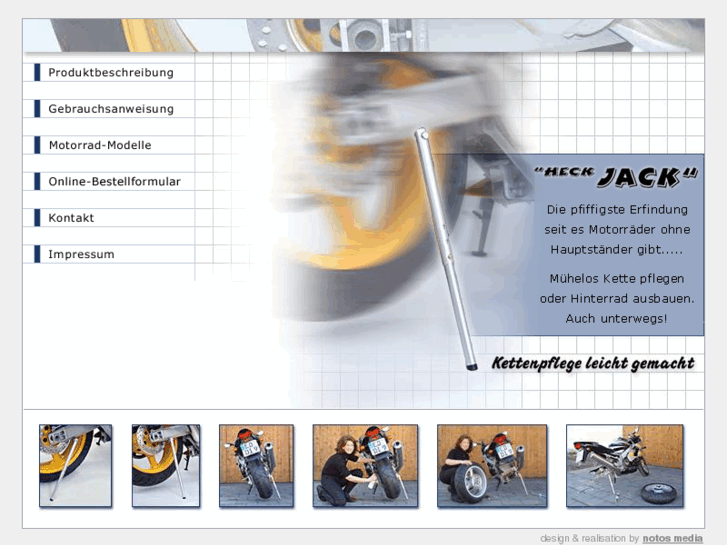 Produktbeschreibung
Gebrauchsanweisung
Motorrad-Modelle
Online-Bestellformular
Kontakt
Impressum

"HECK JACK"

Die pfiffigste Erfindung seit es Motorräder ohne Hauptständer gibt.....

Mühelos Kette pflegen oder Hinterrad ausbauen. Auch unterwegs!

Kettenpflege leicht gemacht

design & realisation by notos media