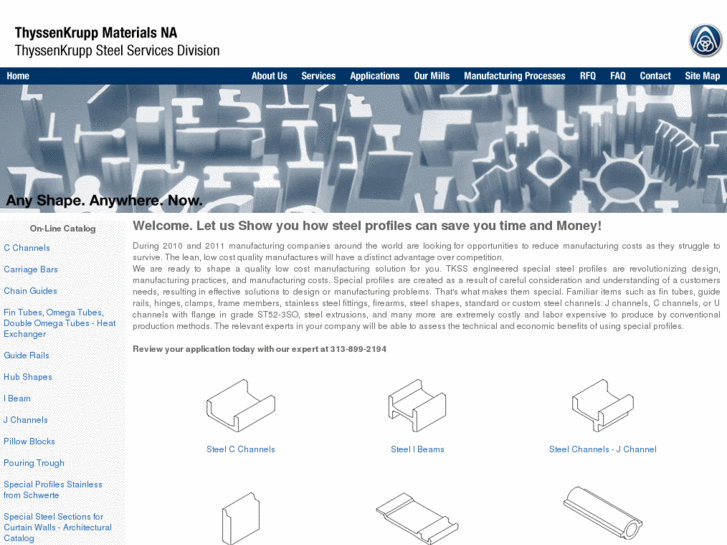 ThyssenKrupp Materials NA
ThyssenKrupp Steel Services Division

Home About Us Services Applications Our Mills Manufacturing Processes RFQ FAQ Contact Site Map

Any Shape. Anywhere. Now.

On-Line Catalog

C Channels

Carriage Bars

Chain Guides

Fin Tubes, Omega Tubes, Double Omega Tubes - Heat Exchanger

Guide Rails

Hub Shapes

I Beam

J Channels

Pillow Blocks

Pouring Trough

Special Profiles Stainless from Schwerte

Special Steel Sections for Curtain Walls - Architectural Catalog

Welcome. Let us Show you how steel profiles can save you time and Money!

During 2010 and 2011 manufacturing companies around the world are looking for opportunities to reduce manufacturing costs as they struggle to survive. The lean, low cost quality manufactures will have a distinct advantage over competition.
We are ready to shape a quality low cost manufacturing solution for you. TKSS engineered special steel profiles are revolutionizing design, manufacturing practices, and manufacturing costs. Special profiles are created as a result of careful consideration and understanding of a customers needs, resulting in effective solutions to design or manufacturing problems. That's what makes them special. Familiar items such as fin tubes, guide rails, hinges, clamps, frame members, stainless steel fittings, firearms, steel shapes, standard or custom steel channels: J channels, C channels, or U channels with flange in grade ST52-3SO, steel extrusions, and many more are extremely costly and labor expensive to produce by conventional production methods. The relevant experts in your company will be able to assess the technical and economic benefits of using special profiles.

Review your application today with our expert at 313-899-2194

Steel C Channels

Steel I Beams

Steel Channels - J Channel