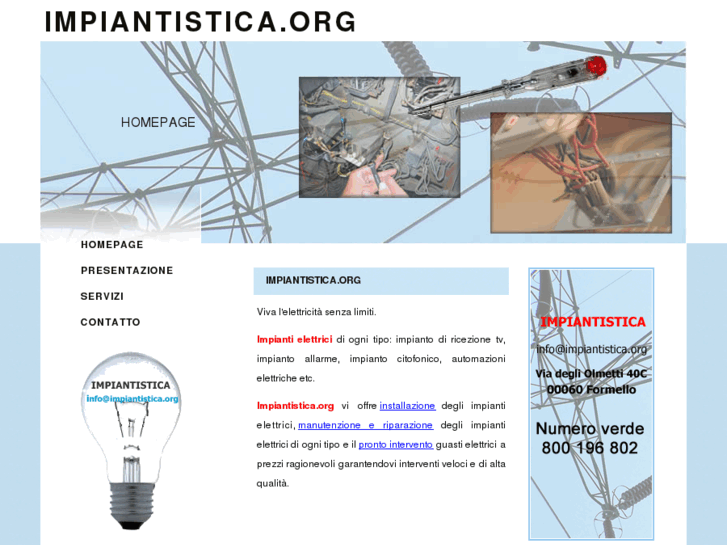 IMPIANTISTICA.ORG

HOMEPAGE

HOMEPAGE
PRESENTAZIONE
SERVIZI
CONTATTO

IMPIANTISTICA
info@impiantistica.org

IMPIANTISTICA.ORG

Viva l'elettricità senza limiti.

Impianti elettrici di ogni tipo: impianto di ricezione tv, impianto allarme, impianto citofonico, automazioni elettriche etc.

Impiantistica.org vi offre installazione degli impianti elettrici, manutenzione e riparazione degli impianti elettrici di ogni tipo e il pronto intervento guasti elettrici a prezzi ragionevoli garantendovi interventi veloci e di alta qualità.

IMPIANTISTICA
info@impiantistica.org
Via degli Olmetti 40C
00060 Formello

Numero verde
800 196 802