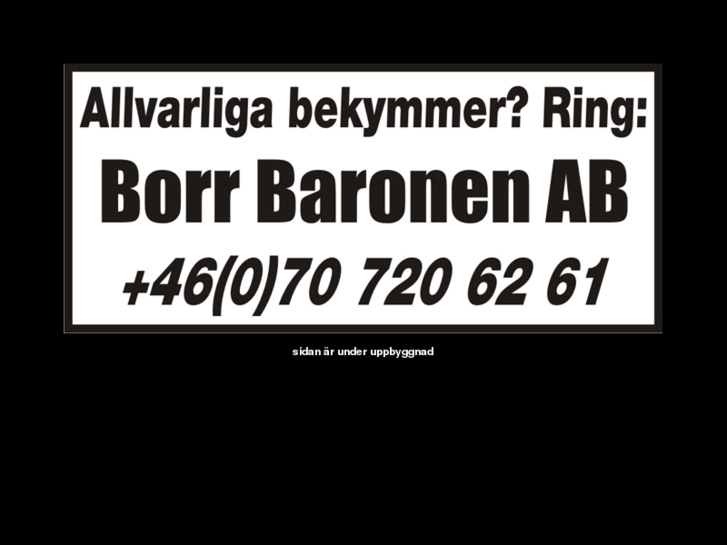 Allvarliga bekymmer? Ring:

Borr Baronen AB

+46(0)70 720 62 61

sidan är under uppbyggnad