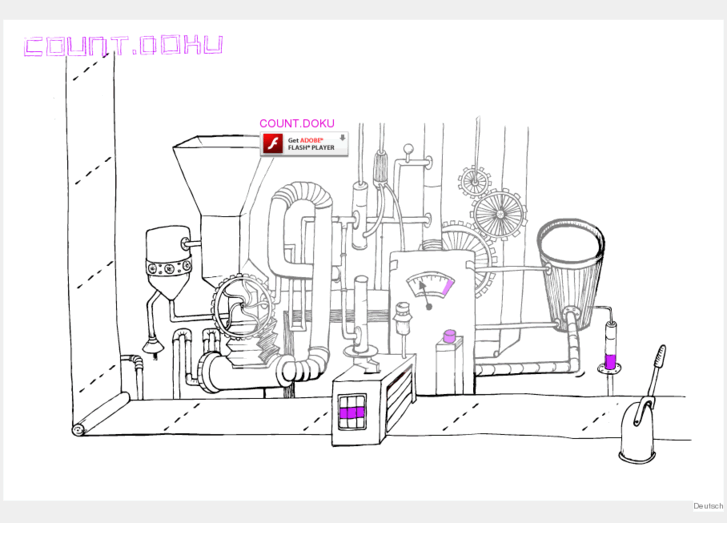 COUNT.DOKU

COUNT.DOKU

Get ADOBE® FLASH® PLAYER

Deutsch