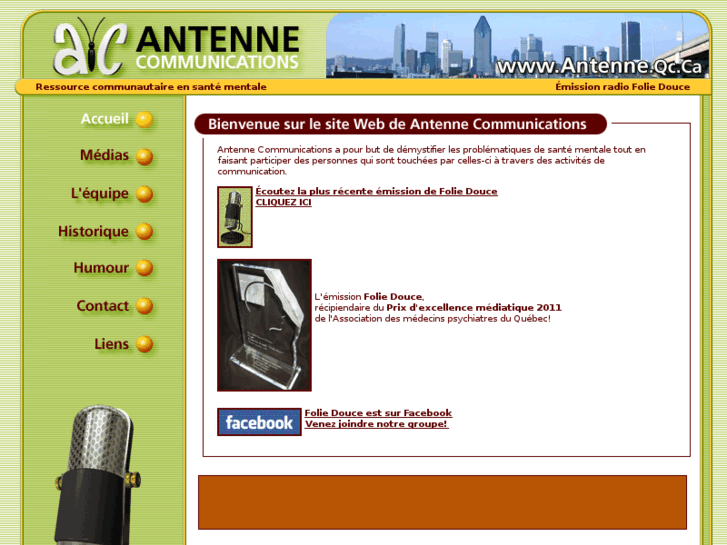 ac ANTENNE COMMUNICATIONS

www.Antenne.Qc.Ca

Ressource communautaire en santé mentale

Émission radio Folie Douce

Accueil

Médias

L'équipe

Historique

Humour

Contact

Liens

Bienvenue sur le site Web de Antenne Communications

Antenne Communications a pour but de démystifier les problématiques de santé mentale tout en faisant participer des personnes qui sont touchées par celles-ci à travers des activités de communication.

Écoutez la plus récente émission de Folie Douce
CLIQUEZ ICI

L'émission Folie Douce,
récipiendaire du Prix d'excellence médiatique 2011
de l'Association des médecins psychiatres du Québec!

facebook

Folie Douce est sur Facebook
Venez joindre notre groupe!