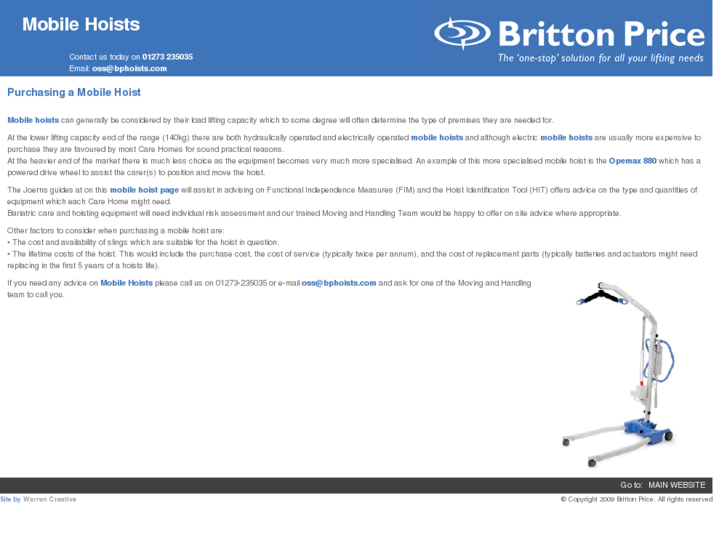 Mobile Hoists

Contact us today on 01273 235035
Email: oss@bphoists.com

Britton Price
The 'one-stop' solution for all your lifting needs

Purchasing a Mobile Hoist

Mobile hoists can generally be considered by their load lifting capacity which to some degree will often determine the type of premises they are needed for.

At the lower lifting capacity end of the range (140kg) there are both hydraulically operated and electrically operated mobile hoists and although electric mobile hoists are usually more expensive to purchase they are favoured by most Care Homes for sound practical reasons.
At the heavier end of the market there is much less choice as the equipment becomes very much more specialised. An example of this more specialised mobile hoist is the Opemax 880 which has a powered drive wheel to assist the carer(s) to position and move the hoist.

The Joerns guides at on this mobile hoist page will assist in advising on Functional Independence Measures (FIM) and the Hoist Identification Tool (HIT) offers advice on the type and quantities of equipment which each Care Home might need.
Bariatric care and hoisting equipment will need individual risk assessment and our trained Moving and Handling Team would be happy to offer on site advice where appropriate.

Other factors to consider when purchasing a mobile hoist are:
• The cost and availability of slings which are suitable for the hoist in question.
• The lifetime costs of the hoist. This would include the purchase cost, the cost of service (typically twice per annum), and the cost of replacement parts (typically batteries and actuators might need replacing in the first 5 years of a hoists life).

If you need any advice on Mobile Hoists please call us on 01273-235035 or e-mail oss@bphoists.com and ask for one of the Moving and Handling team to call you.

Go to: MAIN WEBSITE

Site by Warren Creative

© Copyright 2009 Britton Price. All rights reserved